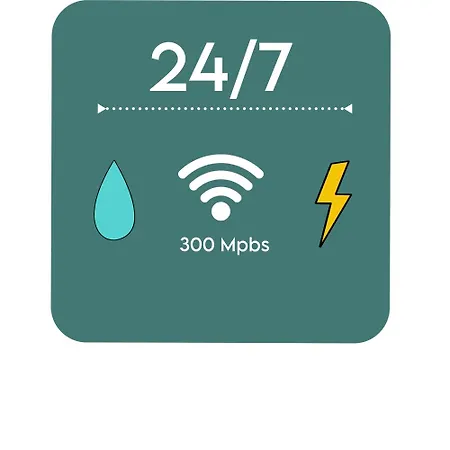 24/7

300 Mpbs